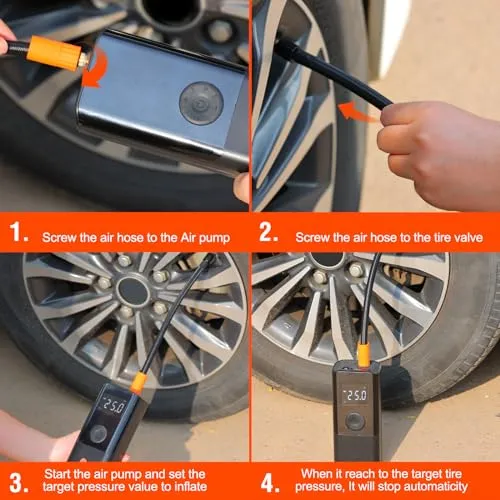 1. Screw the air hose to the Air pump

2. Screw the air hose to the tire valve

25.0

25.0

3. Start the air pump and set the target pressure value to inflate

4. When it reach to the target tire pressure, It will stop automaticity